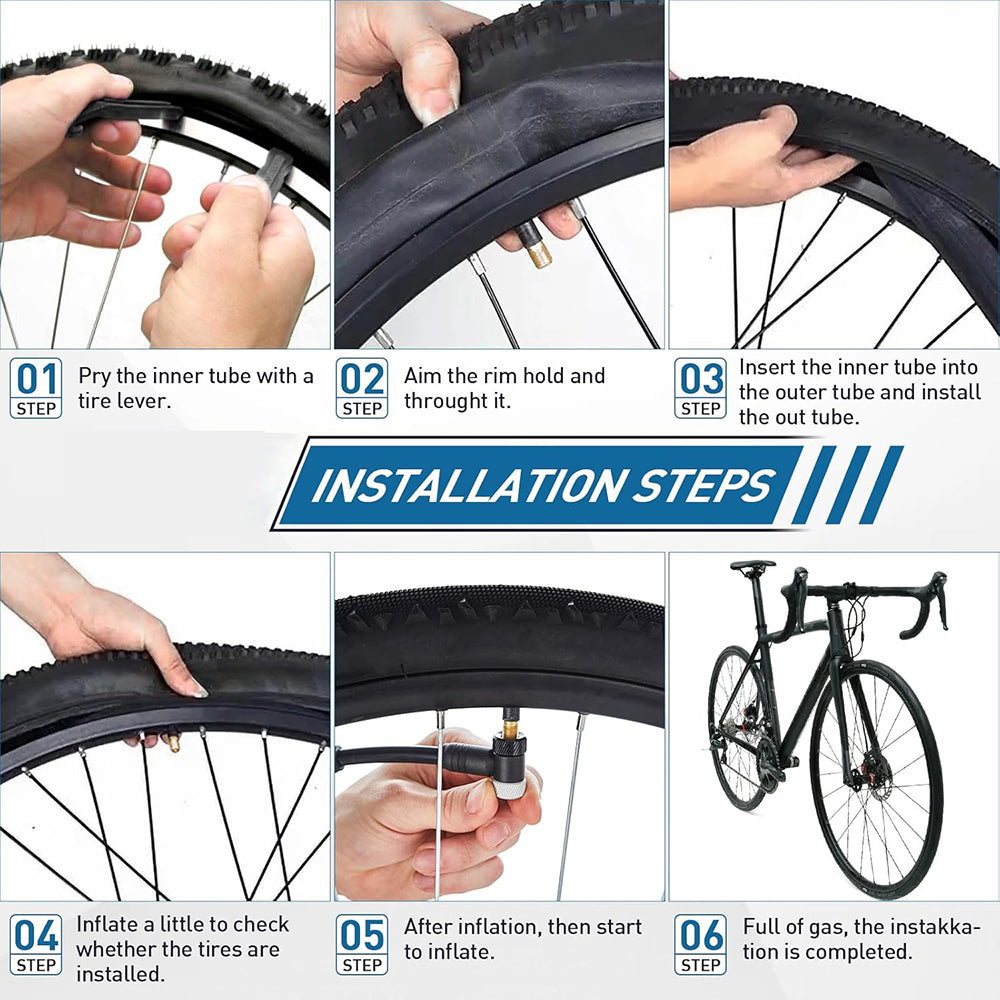 01 STEP Pry the inner tube with a tire lever.

02 STEP Aim the rim hold and throught it.

03 STEP Insert the inner tube into the outer tube and install the out tube.

INSTALLATION STEPS

04 STEP Inflate a little to check whether the tires are installed.

05 STEP After inflation, then start to inflate.

06 STEP Full of gas, the instakkation is completed.