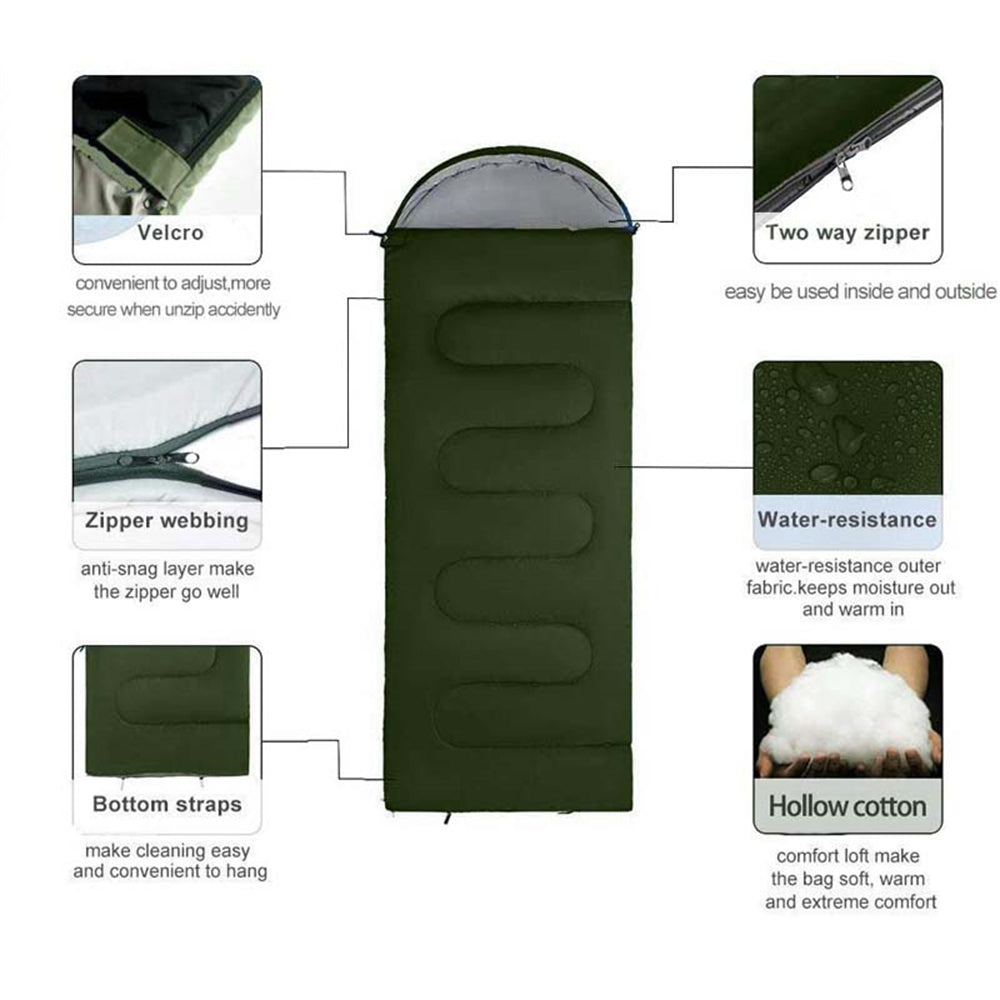 Velcro

convenient to adjust,more secure when unzip accidently

Zipper webbing

anti-snag layer make the zipper go well

Bottom straps

make cleaning easy and convenient to hang

Two way zipper

easy be used inside and outside

Water-resistance

water-resistance outer fabric.keeps moisture out and warm in

Hollow cotton

comfort loft make the bag soft, warm and extreme comfort